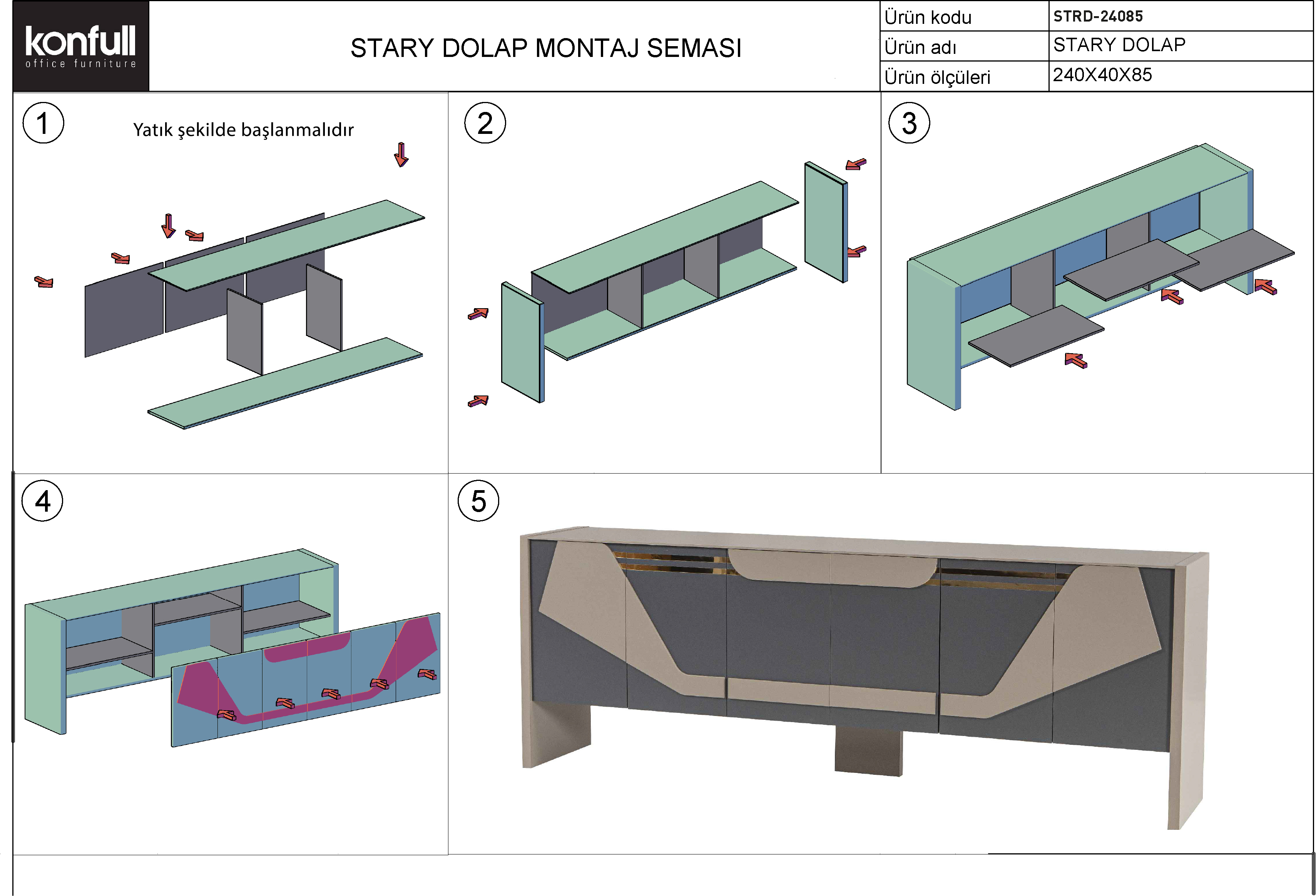 konfull
office furniture

STARY DOLAP MONTAJ SEMASI

| Ürün kodu | STRD-24085 |
|---|---|
| Ürün adı | STARY DOLAP |
| Ürün ölçüleri | 240X40X85 |

1

Yatık şekilde başlanmalıdır

2

3

4

5